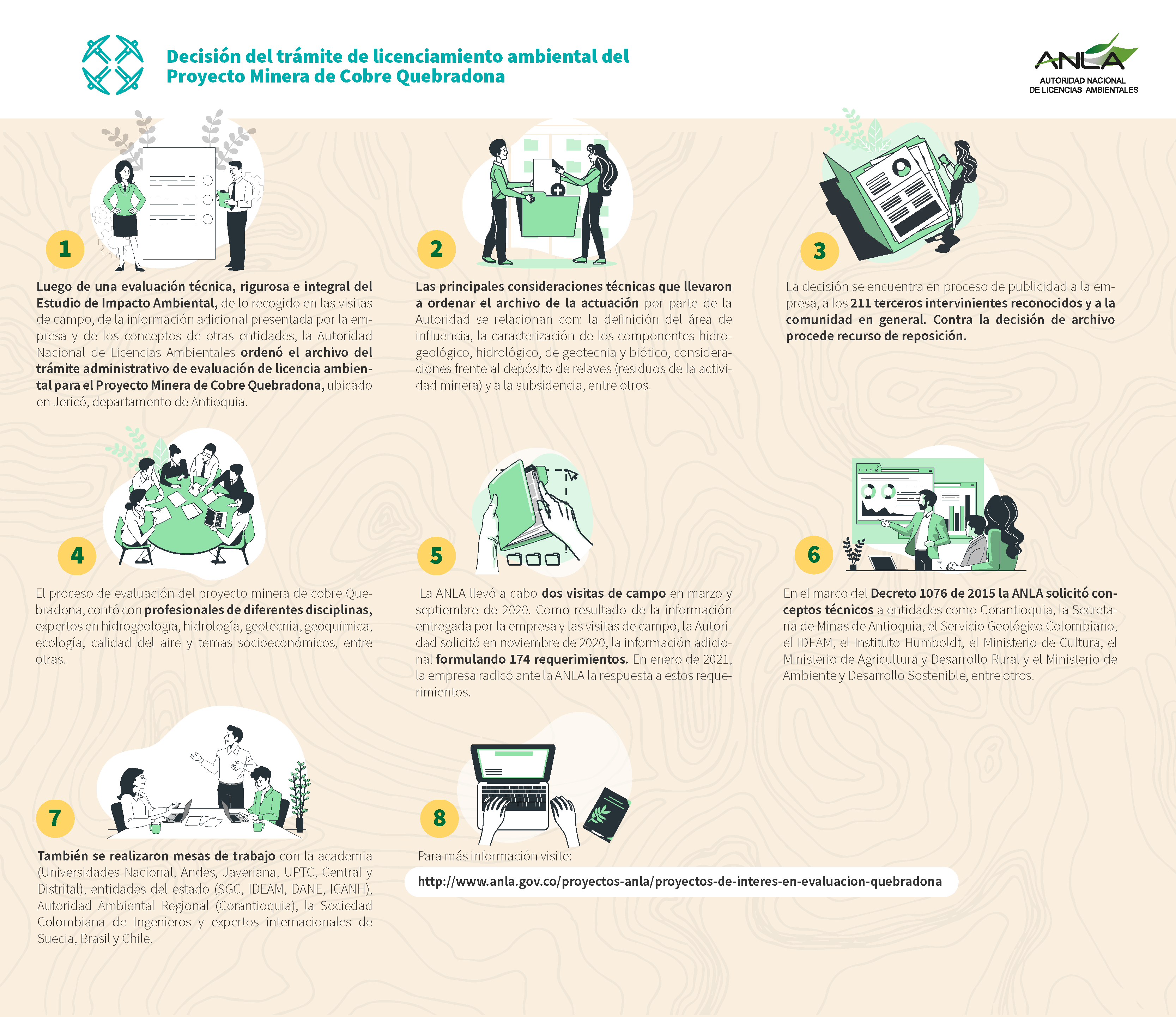 Decisión del trámite de licenciamiento ambiental del Proyecto Minera de Cobre Quebradona

ANLA
AUTORIDAD NACIONAL DE LICENCIAS AMBIENTALES

1

Luego de una evaluación técnica, rigurosa e integral del Estudio de Impacto Ambiental, de lo recogido en las visitas de campo, de la información adicional presentada por la empresa y de los conceptos de otras entidades, la Autoridad Nacional de Licencias Ambientales ordenó el archivo del trámite administrativo de evaluación de licencia ambiental para el Proyecto Minera de Cobre Quebradona, ubicado en Jericó, departamento de Antioquia.

2

Las principales consideraciones técnicas que llevaron a ordenar el archivo de la actuación por parte de la Autoridad se relacionan con: la definición del área de influencia, la caracterización de los componentes hidrogeológico, hidrológico, de geotecnia y biótico, consideraciones frente al depósito de relaves (residuos de la actividad minera) y a la subsidencia, entre otros.

3

La decisión se encuentra en proceso de publicidad a la empresa, a los 211 terceros intervinientes reconocidos y a la comunidad en general. Contra la decisión de archivo procede recurso de reposición.

4

El proceso de evaluación del proyecto minera de cobre Quebradona, contó con profesionales de diferentes disciplinas, expertos en hidrogeología, hidrología, geotecnia, geoquímica, ecología, calidad del aire y temas socioeconómicos, entre otras.

5

La ANLA llevó a cabo dos visitas de campo en marzo y septiembre de 2020. Como resultado de la información entregada por la empresa y las visitas de campo, la Autoridad solicitó en noviembre de 2020, la información adicional formulando 174 requerimientos. En enero de 2021, la empresa radicó ante la ANLA la respuesta a estos requerimientos.

6

En el marco del Decreto 1076 de 2015 la ANLA solicitó conceptos técnicos a entidades como Corantioquia, la Secretaría de Minas de Antioquia, el Servicio Geológico Colombiano, el IDEAM, el Instituto Humboldt, el Ministerio de Cultura, el Ministerio de Agricultura y Desarrollo Rural y el Ministerio de Ambiente y Desarrollo Sostenible, entre otros.

7

También se realizaron mesas de trabajo con la academia (Universidades Nacional, Andes, Javeriana, UPTC, Central y Distrital), entidades del estado (SGC, IDEAM, DANE, ICANH), Autoridad Ambiental Regional (Corantioquia), la Sociedad Colombiana de Ingenieros y expertos internacionales de Suecia, Brasil y Chile.

8

Para más información visite:

http://www.anla.gov.co/proyectos-anla/proyectos-de-interes-en-evaluacion-quebradona